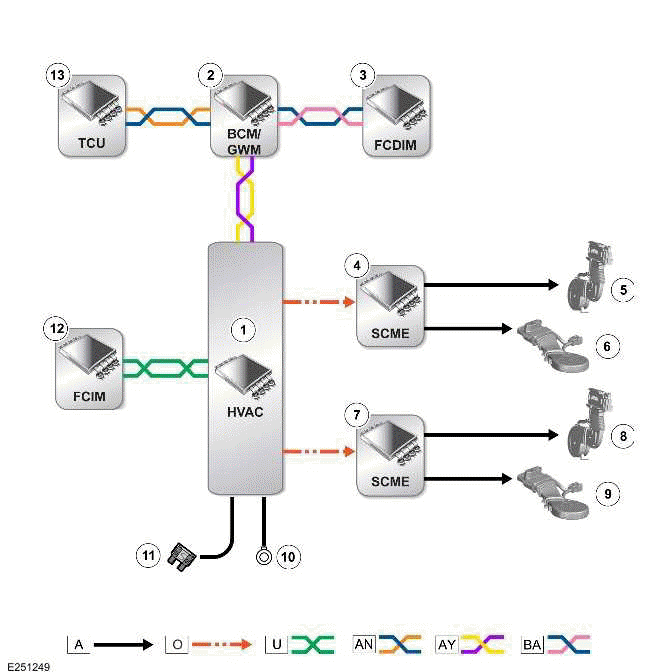 13
TCU
2
BCM/
GWM
3
FCDIM
4
SCME
5
6
12
FCIM
1
HVAC
7
SCME
8
9
11
10
A
O
U
AN
AY
BA
E251249